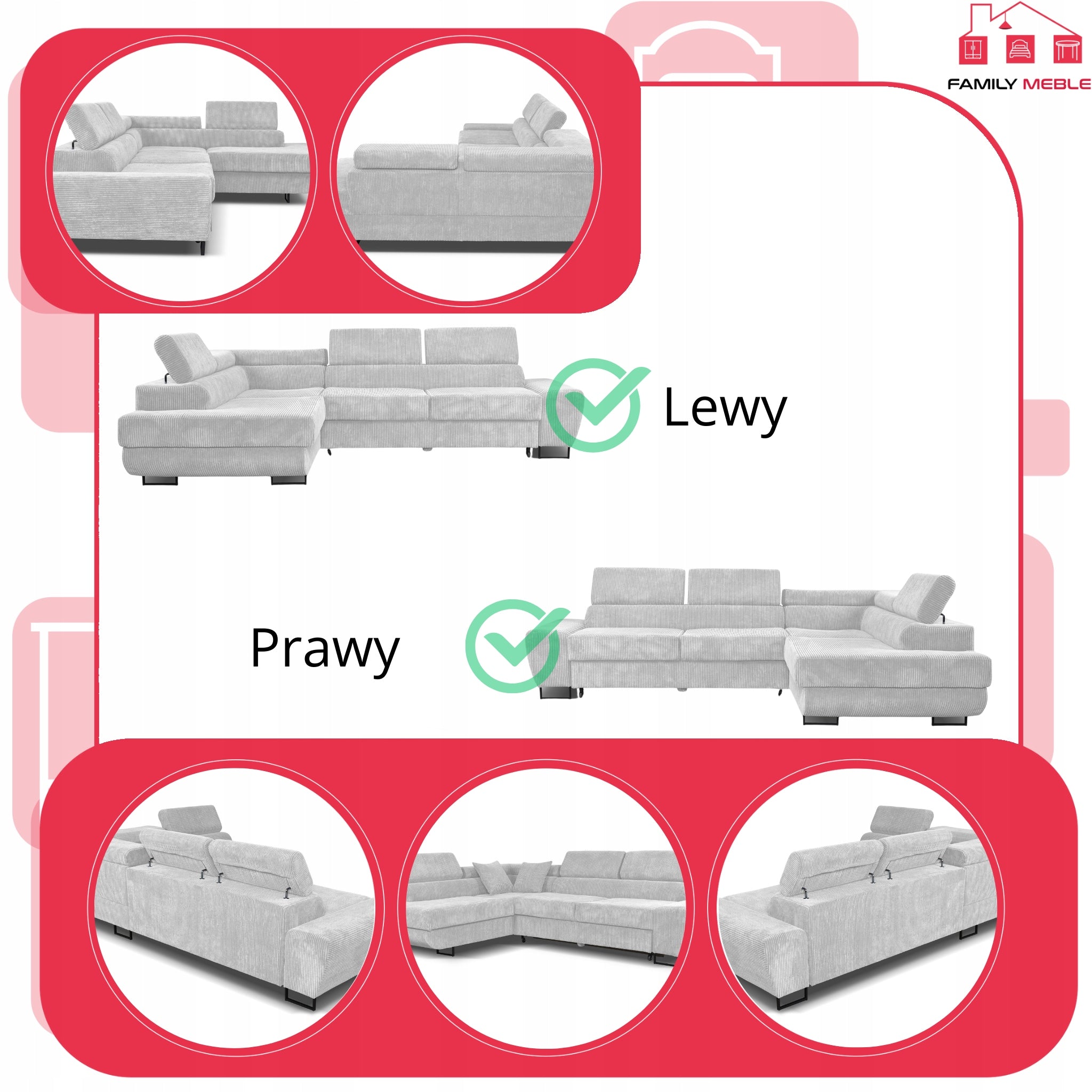 FAMILY MEBLE

Lewy

Prawy