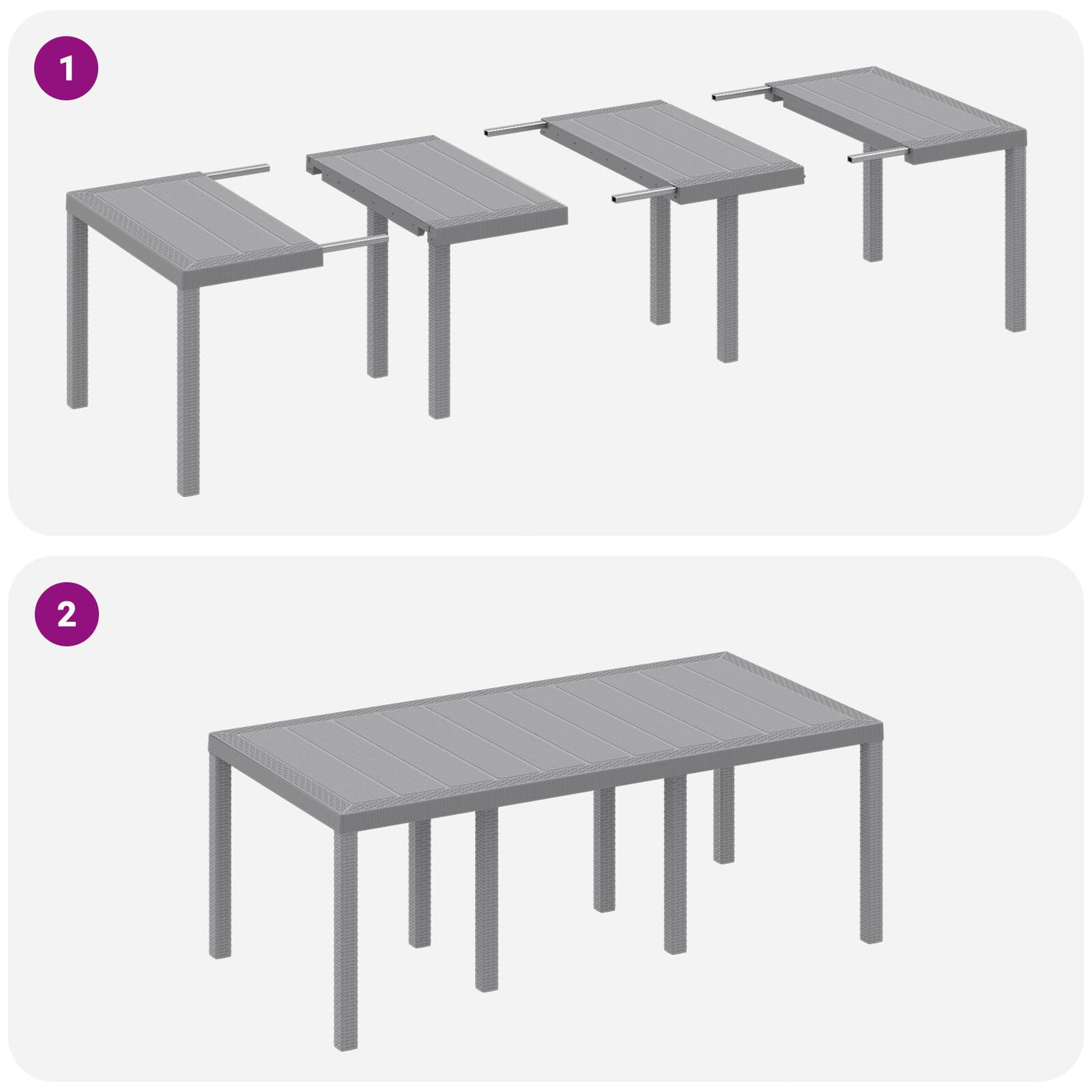 1

2