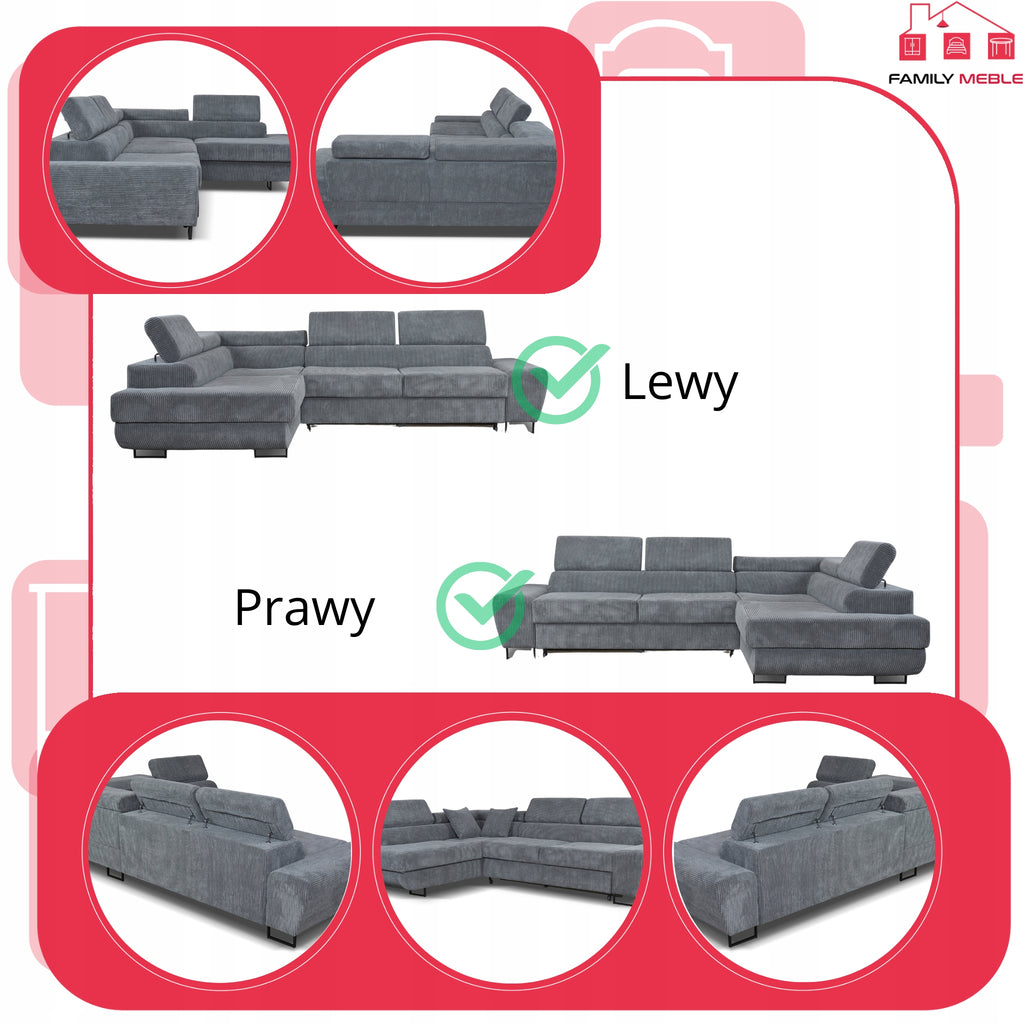 FAMILY MEBLE

Lewy

Prawy